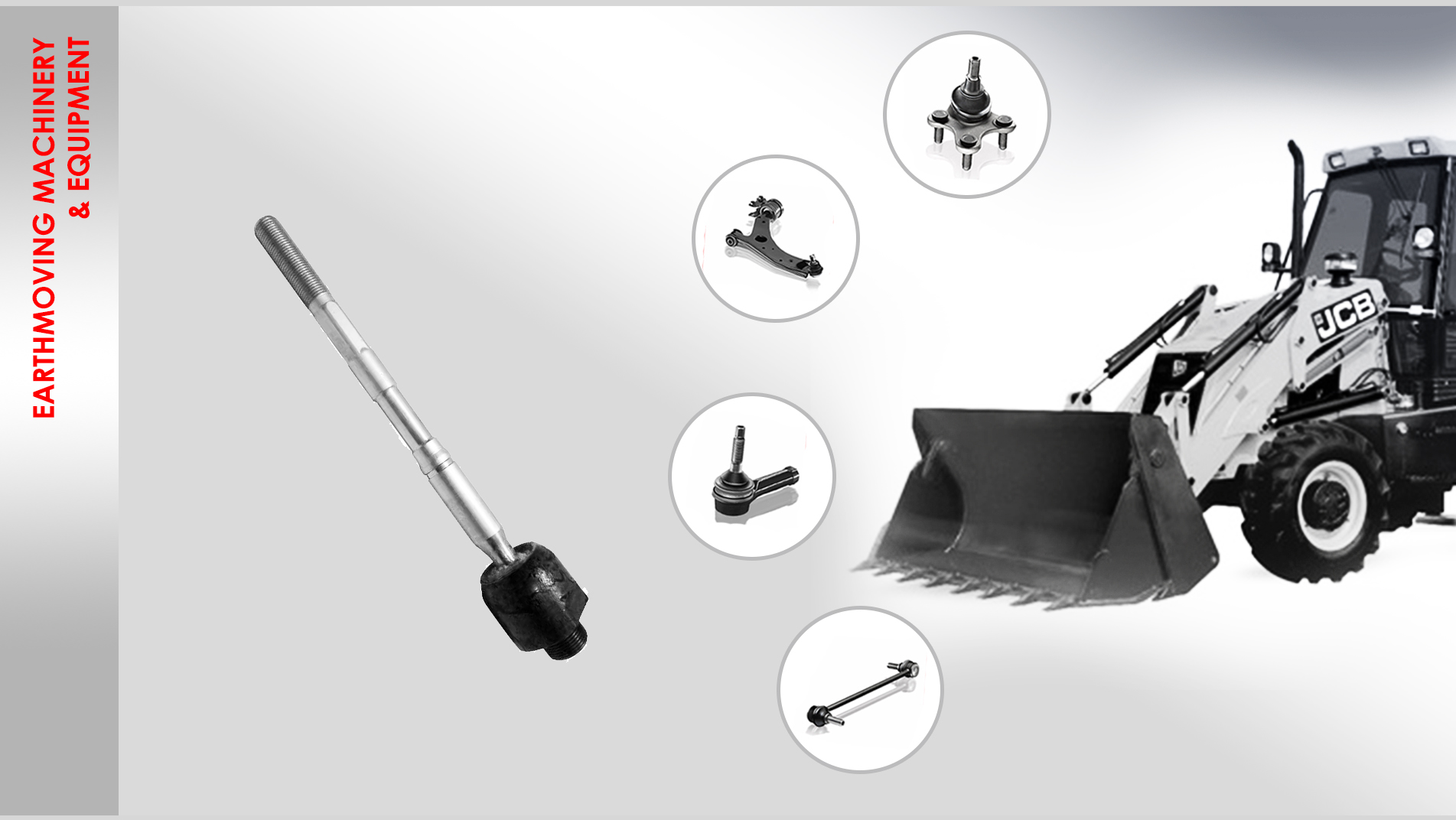 EARTHMOVING MACHINERY
& EQUIPMENT

JCB